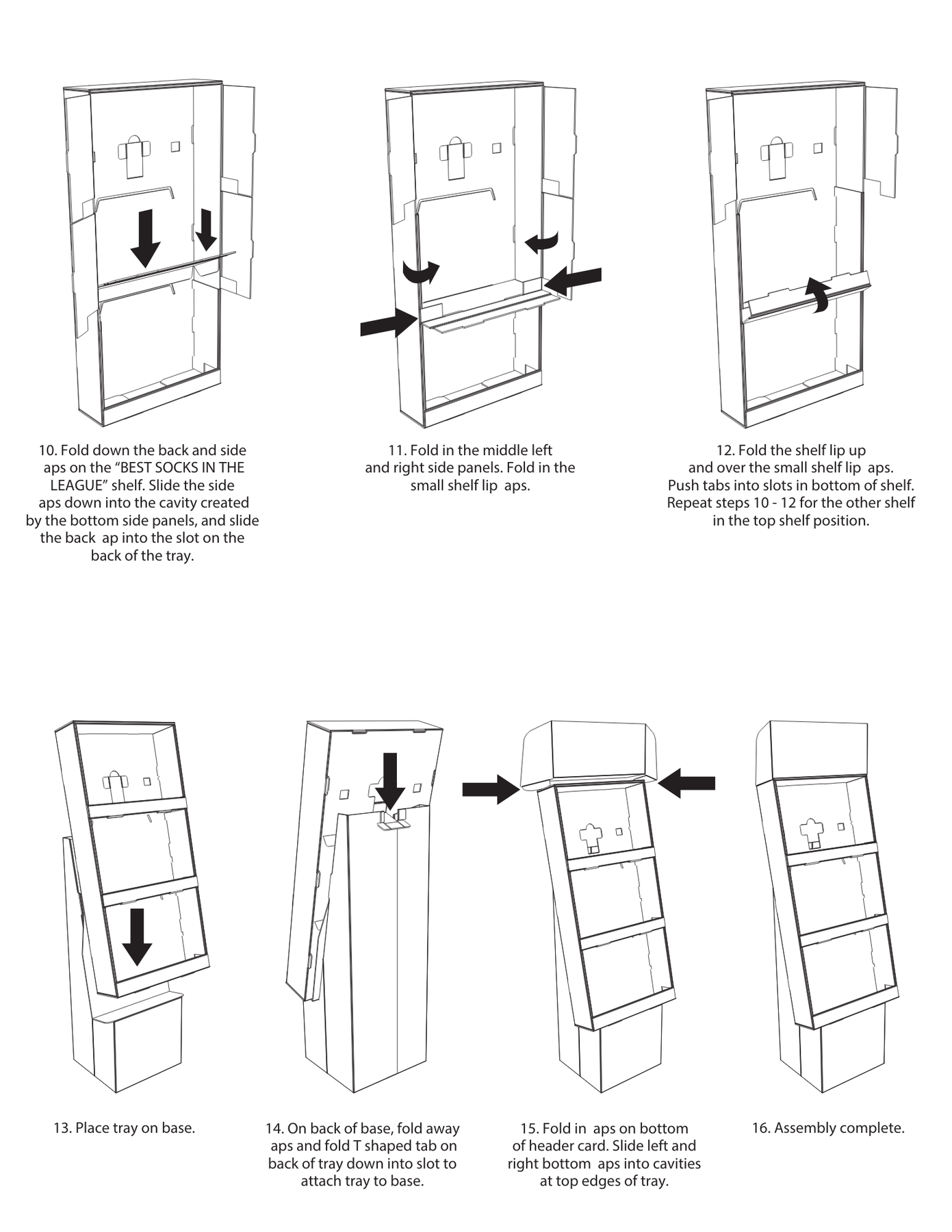 10. Fold down the back and side aps on the “BEST SOCKS IN THE LEAGUE” shelf. Slide the side aps down into the cavity created by the bottom side panels, and slide the back ap into the slot on the back of the tray.

11. Fold in the middle left and right side panels. Fold in the small shelf lip aps.

12. Fold the shelf lip up and over the small shelf lip aps. Push tabs into slots in bottom of shelf. Repeat steps 10 - 12 for the other shelf in the top shelf position.

13. Place tray on base.

14. On back of base, fold away aps and fold T shaped tab on back of tray down into slot to attach tray to base.

15. Fold in aps on bottom of header card. Slide left and right bottom aps into cavities at top edges of tray.

16. Assembly complete.